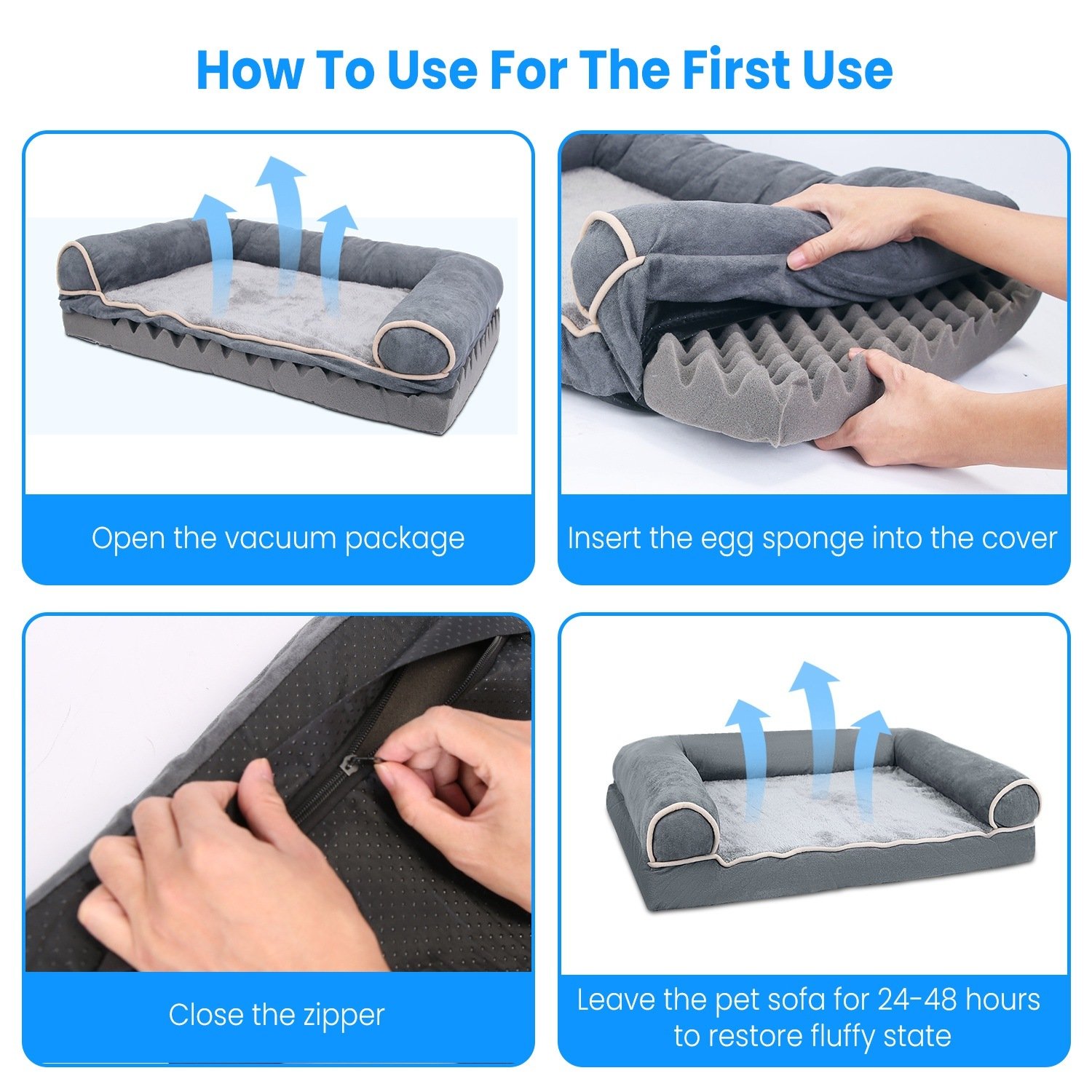 How To Use For The First Use

Open the vacuum package

Insert the egg sponge into the cover

Close the zipper

Leave the pet sofa for 24-48 hours to restore fluffy state